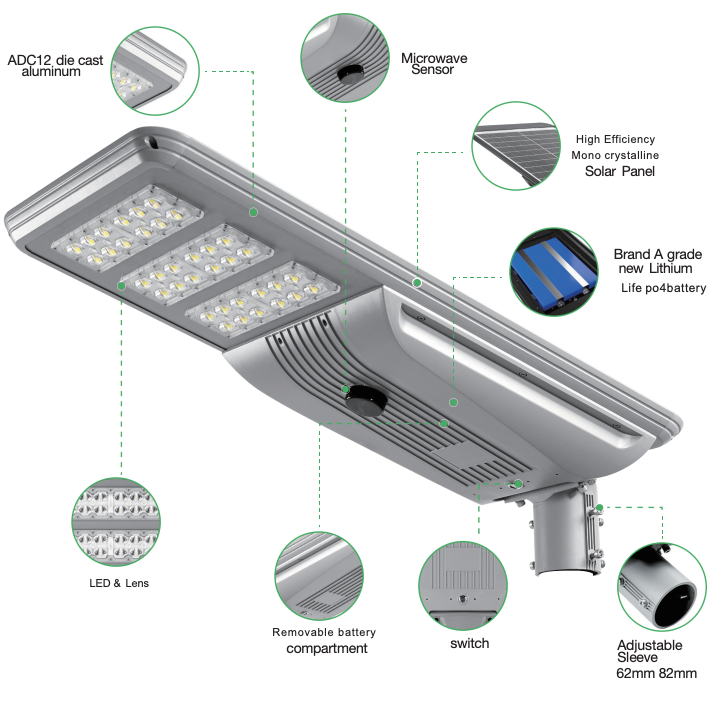 ADC12 die cast aluminum

Microwave Sensor

High Efficiency
Mono crystalline
Solar Panel

Brand A grade new Lithium
Life po4battery

LED & Lens

Removable battery compartment

switch

Adjustable Sleeve
62mm 82mm